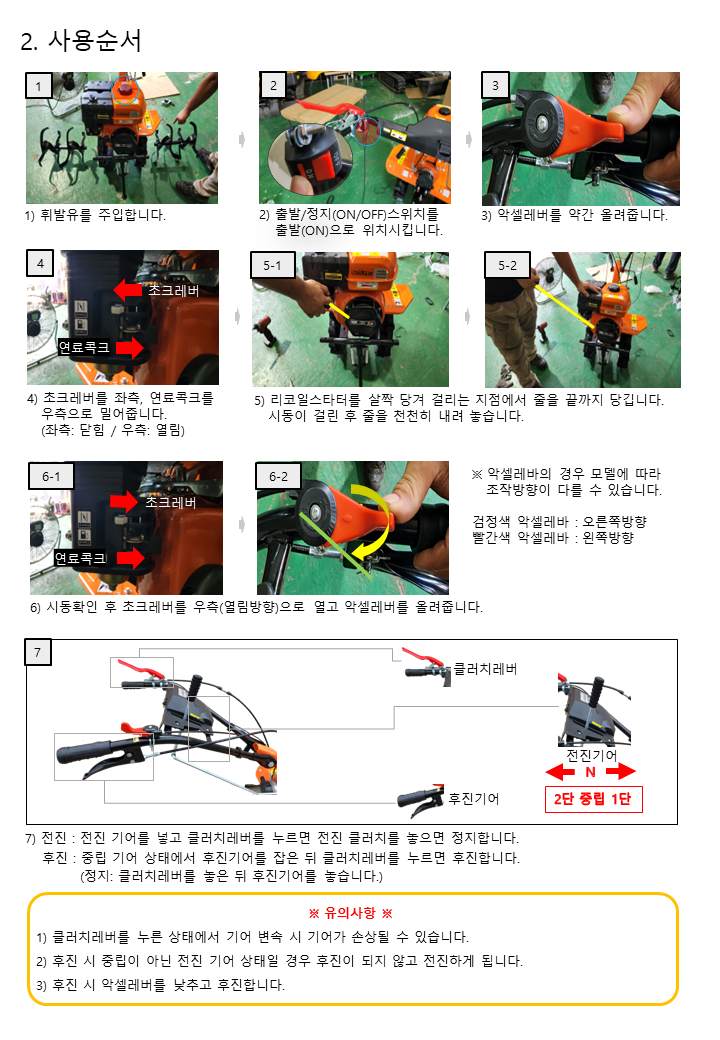 2. 사용순서

1

1) 휘발유를 주입합니다.

2

2) 출발/정지(ON/OFF)스위치를 출발(ON)으로 위치시킵니다.

3

3) 악셀레버를 약간 올려줍니다.

4

초크레버

연료콕크

4) 초크레버를 좌측, 연료콕크를 우측으로 밀어줍니다. (좌측: 닫힘 / 우측: 열림)

5-1

5-2

5) 리코일스타터를 살짝 당겨 걸리는 지점에서 줄을 끝까지 당깁니다. 시동이 걸린 후 줄을 천천히 내려 놓습니다.

6-1

초크레버

연료콕크

6-2

※ 악셀레바의 경우 모델에 따라 조작방향이 다를 수 있습니다.

검정색 악셀레바 : 오른쪽방향
빨간색 악셀레바 : 왼쪽방향

6) 시동확인 후 초크레버를 우측(열림방향)으로 열고 악셀레버를 올려줍니다.

7

클러치레버

전진기어

N

2단 중립 1단

후진기어

7) 전진 : 전진 기어를 넣고 클러치레버를 누르면 전진 클러치를 놓으면 정지합니다.
후진 : 중립 기어 상태에서 후진기어를 잡은 뒤 클러치레버를 누르면 후진합니다.
(정지: 클러치레버를 놓은 뒤 후진기어를 놓습니다.)

※ 유의사항 ※

1) 클러치레버를 누른 상태에서 기어 변속 시 기어가 손상될 수 있습니다.

2) 후진 시 중립이 아닌 전진 기어 상태일 경우 후진이 되지 않고 전진하게 됩니다.

3) 후진 시 악셀레버를 낮추고 후진합니다.